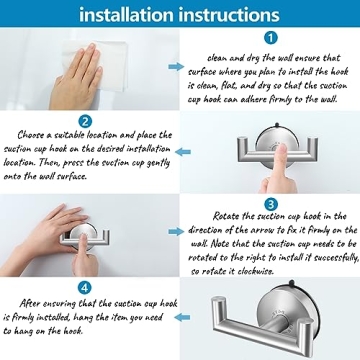 installation instructions

1

clean and dry the wall ensure that surface where you plan to install the hook is clean, flat, and dry so that the suction cup hook can adhere firmly to the wall.

2

Choose a suitable location and place the suction cup hook on the desired installation location. Then, press the suction cup gently onto the wall surface.

3

Rotate the suction cup hook in the direction of the arrow to fix it firmly on the wall. Note that the suction cup needs to be rotated to the right to install it successfully, so rotate it clockwise.

4

After ensuring that the suction cup hook is firmly installed, hang the item you need to hang on the hook.