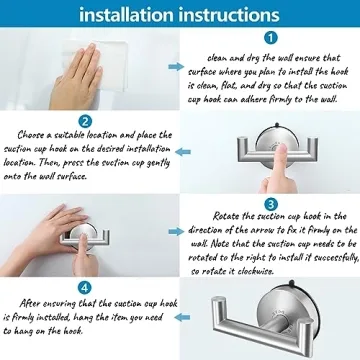 installation instructions

1

clean and dry the wall ensure that surface where you plan to install the hook is clean, flat, and dry so that the suction cup hook can adhere firmly to the wall.

2

Choose a suitable location and place the suction cup hook on the desired installation location. Then, press the suction cup gently onto the wall surface.

3

Rotate the suction cup hook in the direction of the arrow to fix it firmly on the wall. Note that the suction cup needs to be rotated to the right to install it successfully, so rotate it clockwise.

4

After ensuring that the suction cup hook is firmly installed, hang the item you need to hang on the hook.