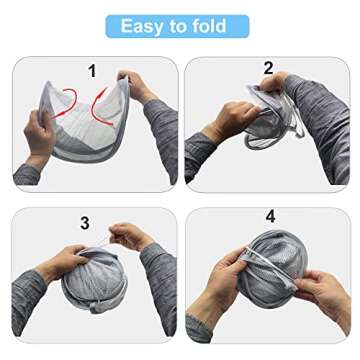 Easy to fold

1

2

3

4