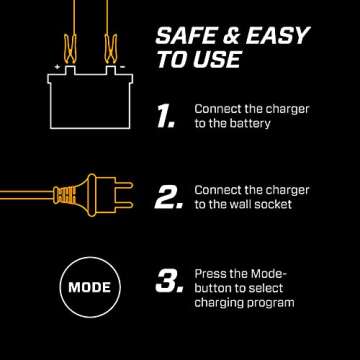 SAFE & EASY TO USE

+ -

1. Connect the charger to the battery

2. Connect the charger to the wall socket

MODE

3. Press the Mode-button to select charging program