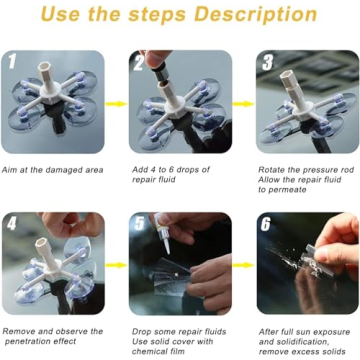 Use the steps Description

1

Aim at the damaged area

2

Add 4 to 6 drops of repair fluid

3

Rotate the pressure rod Allow the repair fluid to permeate

4

Remove and observe the penetration effect

5

Drop some repair fluids Use solid cover with chemical film

6

After full sun exposure and solidification, remove excess solids