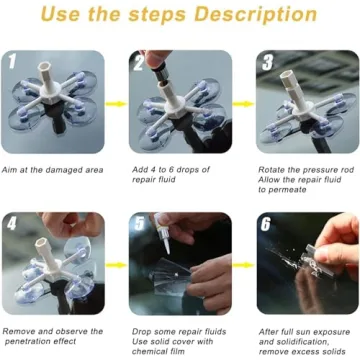 Use the steps Description

1

Aim at the damaged area

2

Add 4 to 6 drops of repair fluid

3

Rotate the pressure rod
Allow the repair fluid to permeate

4

Remove and observe the penetration effect

5

Drop some repair fluids
Use solid cover with chemical film

6

After full sun exposure and solidification, remove excess solids