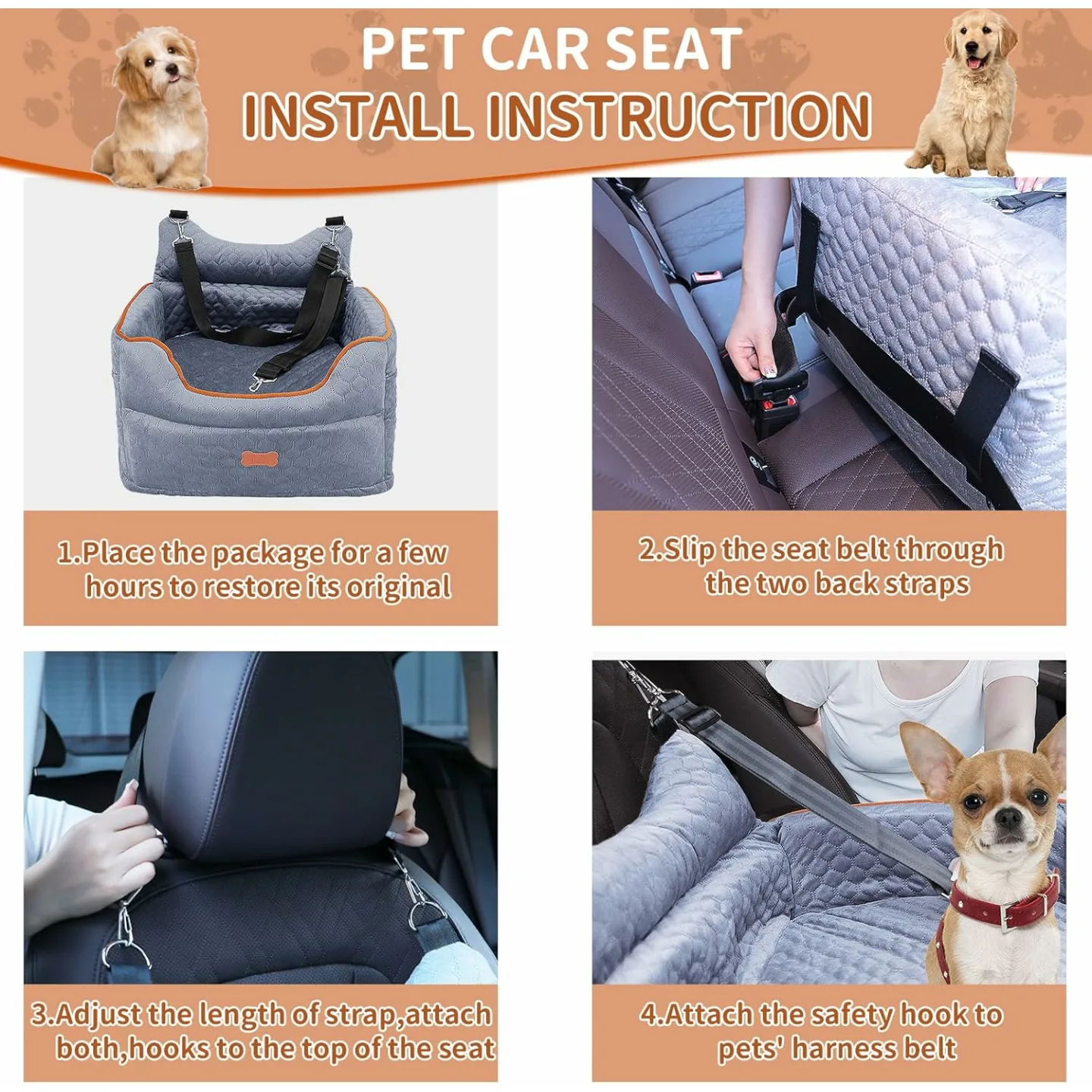 PET CAR SEAT
INSTALL INSTRUCTION

1.Place the package for a few hours to restore its original

2.Slip the seat belt through the two back straps

3.Adjust the length of strap,attach both,hooks to the top of the seat

4.Attach the safety hook to pets' harness belt