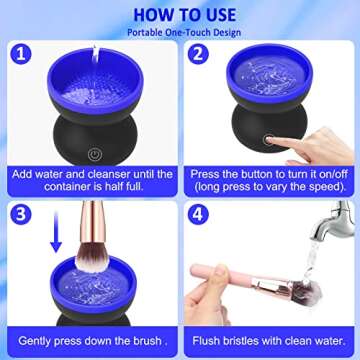 HOW TO USE
Portable One-Touch Design

1
Add water and cleanser until the container is half full.

2
Press the button to turn it on/off (long press to vary the speed).

3
Gently press down the brush .

4
Flush bristles with clean water.