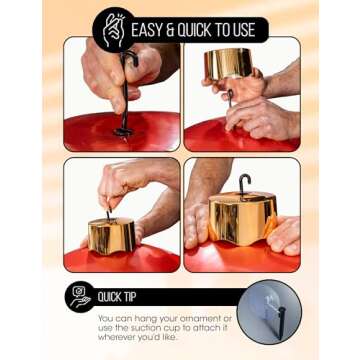 EASY & QUICK TO USE

QUICK TIP

You can hang your ornament or use the suction cup to attach it wherever you'd like.