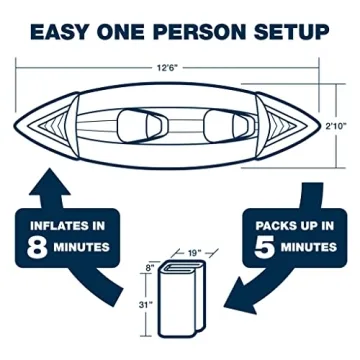 EASY ONE PERSON SETUP

12'6"

2'10"

INFLATES IN
8 MINUTES

PACKS UP IN
5 MINUTES

19"

8"

31"