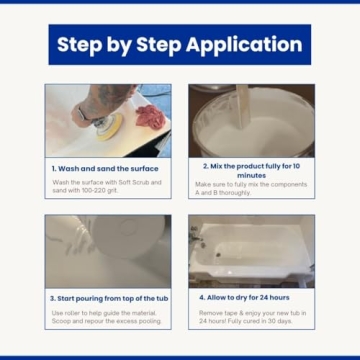 Step by Step Application

1. Wash and sand the surface

Wash the surface with Soft Scrub and sand with 100-220 grit.

2. Mix the product fully for 10 minutes

Make sure to fully mix the components A and B thoroughly.

3. Start pouring from top of the tub

Use roller to help guide the material. Scoop and repour the excess pooling.

4. Allow to dry for 24 hours

Remove tape & enjoy your new tub in 24 hours! Fully cured in 30 days.