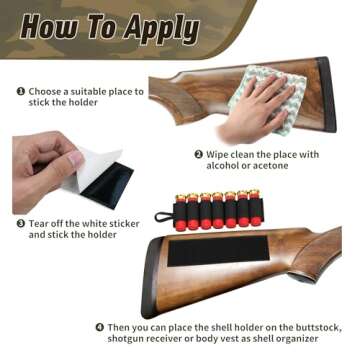 How To Apply

❶ Choose a suitable place to stick the holder

❷ Wipe clean the place with alcohol or acetone

❸ Tear off the white sticker and stick the holder

❹ Then you can place the shell holder on the buttstock, shotgun receiver or body vest as shell organizer