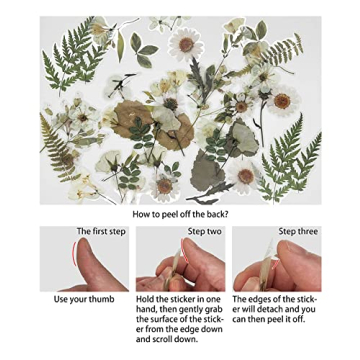 How to peel off the back?

The first step

Use your thumb

Step two

Hold the sticker in one hand, then gently grab the surface of the sticker from the edge down and scroll down.

Step three

The edges of the sticker will detach and you can then peel it off.