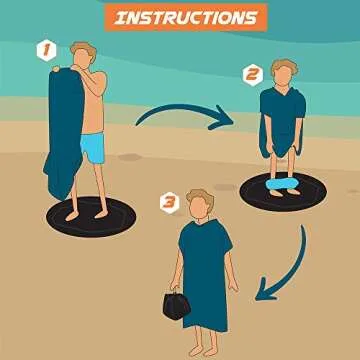 INSTRUCTIONS

1

2

3