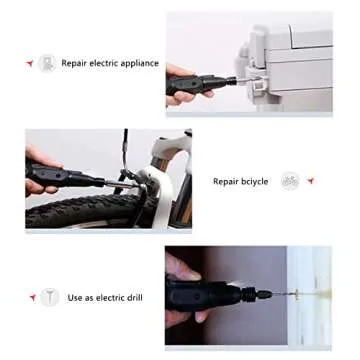 Repair electric appliance

Repair bciycle

Use as electric drill