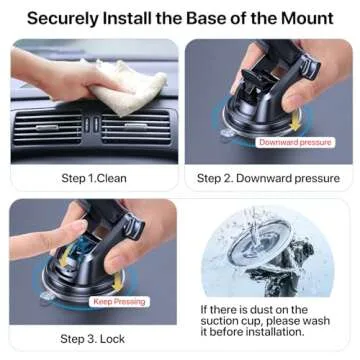 Securely Install the Base of the Mount

Step 1.Clean

Downward pressure

Step 2. Downward pressure

Keep Pressing

Step 3. Lock

If there is dust on the suction cup, please wash it before installation.