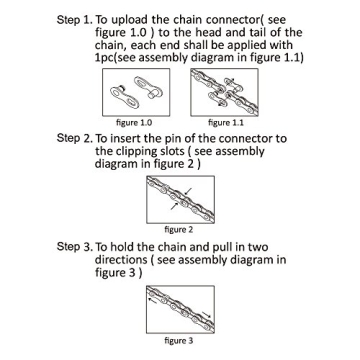 Step 1. To upload the chain connector( see figure 1.0 ) to the head and tail of the chain, each end shall be applied with 1pc(see assembly diagram in figure 1.1)

figure 1.0

figure 1.1

Step 2. To insert the pin of the connector to the clipping slots ( see assembly diagram in figure 2 )

figure 2

Step 3. To hold the chain and pull in two directions ( see assembly diagram in figure 3 )

figure 3