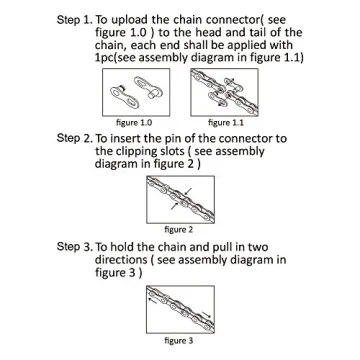 Step 1. To upload the chain connector( see figure 1.0 ) to the head and tail of the chain, each end shall be applied with 1pc(see assembly diagram in figure 1.1)

figure 1.0

figure 1.1

Step 2. To insert the pin of the connector to the clipping slots ( see assembly diagram in figure 2 )

figure 2

Step 3. To hold the chain and pull in two directions ( see assembly diagram in figure 3 )

figure 3