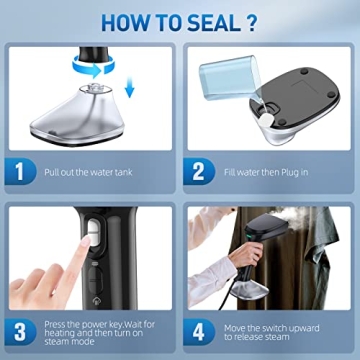 HOW TO SEAL ?

1 Pull out the water tank

2 Fill water then Plug in

3 Press the power key.Wait for heating and then turn on steam mode

4 Move the switch upward to release steam