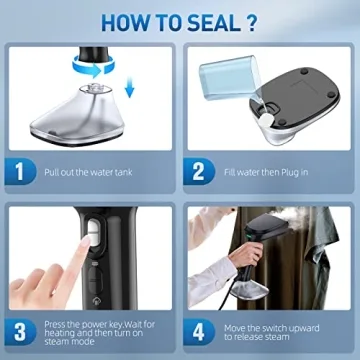 HOW TO SEAL ?

1 Pull out the water tank

2 Fill water then Plug in

3 Press the power key.Wait for heating and then turn on steam mode

4 Move the switch upward to release steam