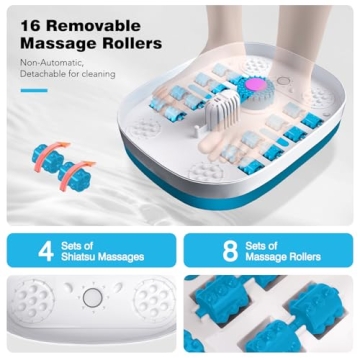 16 Removable Massage Rollers

Non-Automatic, Detachable for cleaning

4 Sets of Shiatsu Massages

8 Sets of Massage Rollers