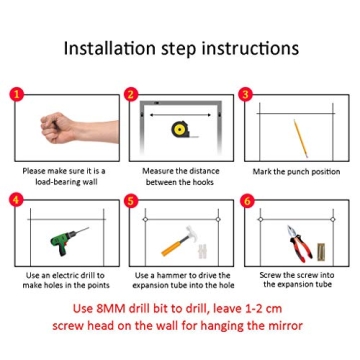 Installation step instructions

1

Please make sure it is a load-bearing wall

2

Measure the distance between the hooks

3

Mark the punch position

4

Use an electric drill to make holes in the points

5

Use a hammer to drive the expansion tube into the hole

6

Screw the screw into the expansion tube

Use 8MM drill bit to drill, leave 1-2 cm screw head on the wall for hanging the mirror