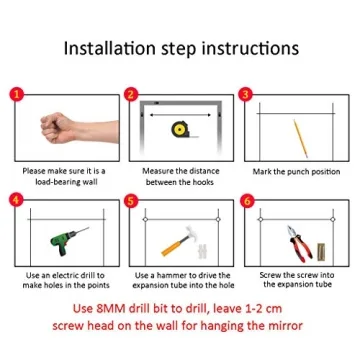 Installation step instructions

1

Please make sure it is a load-bearing wall

2

Measure the distance between the hooks

3

Mark the punch position

4

Use an electric drill to make holes in the points

5

Use a hammer to drive the expansion tube into the hole

6

Screw the screw into the expansion tube

Use 8MM drill bit to drill, leave 1-2 cm screw head on the wall for hanging the mirror