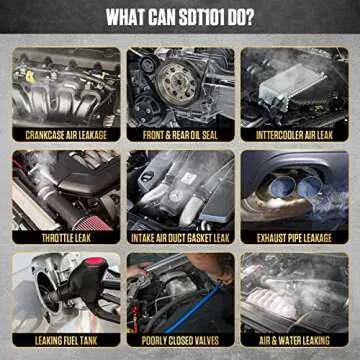 WHAT CAN SDT101 DO?

CRANKCASE AIR LEAKAGE

FRONT & REAR OIL SEAL

INTTERCOOLER AIR LEAK

THROTTLE LEAK

INTAKE AIR DUCT GASKET LEAK

EXHAUST PIPE LEAKAGE

LEAKING FUEL TANK

POORLY CLOSED VALVES

AIR & WATER LEAKING