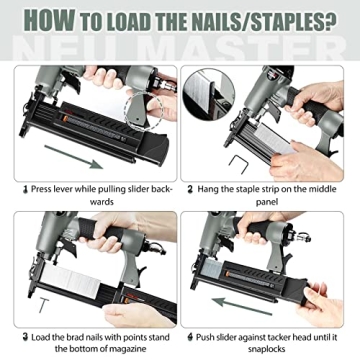 HOW TO LOAD THE NAILS/STAPLES?

NEU MASTER

1 Press lever while pulling slider backwards

2 Hang the staple strip on the middle panel

3 Load the brad nails with points stand the bottom of magazine

4 Push slider against tacker head until it snaplocks