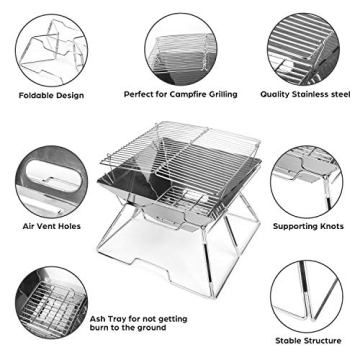 Foldable Design

Perfect for Campfire Grilling

Quality Stainless steel

Air Vent Holes

Supporting Knots

Ash Tray for not getting burn to the ground

Stable Structure