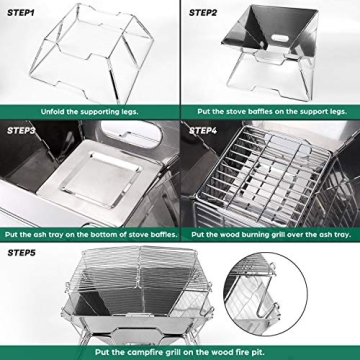 STEP1

Unfold the supporting legs.

STEP2

Put the stove baffles on the support legs.

STEP3

Put the ash tray on the bottom of stove baffles.

STEP4

Put the wood burning grill over the ash tray.

STEP5

Put the campfire grill on the wood fire pit.