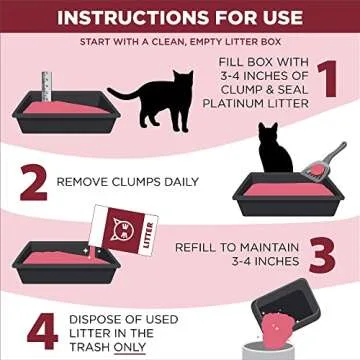 INSTRUCTIONS FOR USE

START WITH A CLEAN, EMPTY LITTER BOX

FILL BOX WITH 3-4 INCHES OF CLUMP & SEAL PLATINUM LITTER 1

2 REMOVE CLUMPS DAILY

LITTER

REFILL TO MAINTAIN 3-4 INCHES 3

4 DISPOSE OF USED LITTER IN THE TRASH ONLY