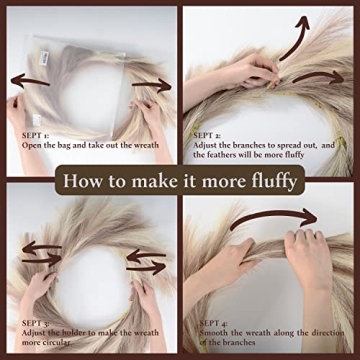 SEPT 1:
Open the bag and take out the wreath

SEPT 2:
Adjust the branches to spread out, and the feathers will be more fluffy

How to make it more fluffy

SEPT 3:
Adjust the holder to make the wreath more circular

SEPT 4:
Smooth the wreath along the direction of the branches