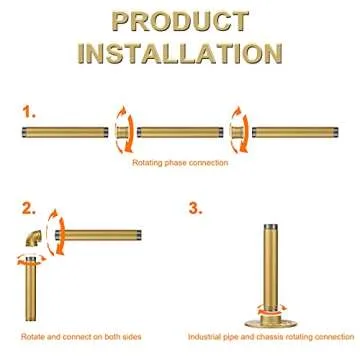 PRODUCT INSTALLATION

1.

Rotating phase connection

2.

Rotate and connect on both sides

3.

Industrial pipe and chassis rotating connection