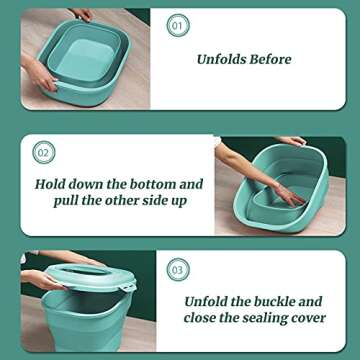 01

Unfolds Before

02

Hold down the bottom and pull the other side up

03

Unfold the buckle and close the sealing cover