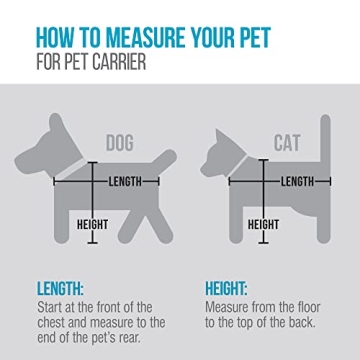 HOW TO MEASURE YOUR PET
FOR PET CARRIER

DOG

LENGTH

HEIGHT

CAT

LENGTH

HEIGHT

LENGTH:
Start at the front of the chest and measure to the end of the pet's rear.

HEIGHT:
Measure from the floor to the top of the back.