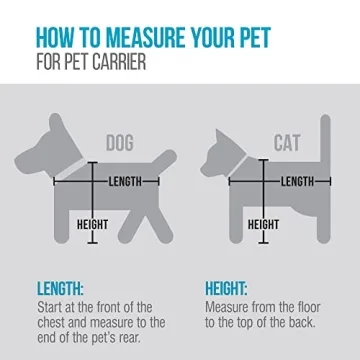 HOW TO MEASURE YOUR PET
FOR PET CARRIER

DOG

LENGTH

HEIGHT

CAT

LENGTH

HEIGHT

LENGTH:
Start at the front of the chest and measure to the end of the pet's rear.

HEIGHT:
Measure from the floor to the top of the back.