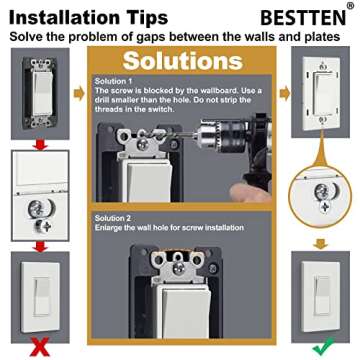 Installation Tips

BESTTEN®

Solve the problem of gaps between the walls and plates

Solutions

Solution 1
The screw is blocked by the wallboard. Use a drill smaller than the hole. Do not strip the threads in the switch.

Solution 2
Enlarge the wall hole for screw installation