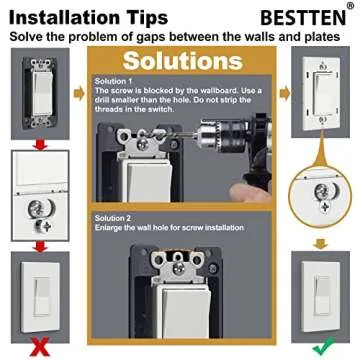 Installation Tips

BESTTEN®

Solve the problem of gaps between the walls and plates

Solutions

Solution 1
The screw is blocked by the wallboard. Use a drill smaller than the hole. Do not strip the threads in the switch.

Solution 2
Enlarge the wall hole for screw installation