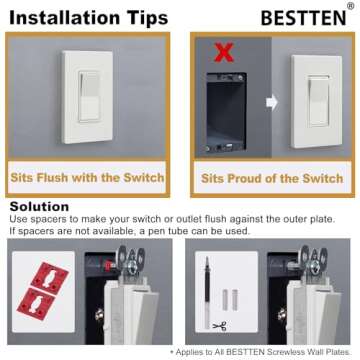 Installation Tips

BESTTEN®

Sits Flush with the Switch

Sits Proud of the Switch

Solution

Use spacers to make your switch or outlet flush against the outer plate. If spacers are not available, a pen tube can be used.

* Applies to All BESTTEN Screwless Wall Plates.