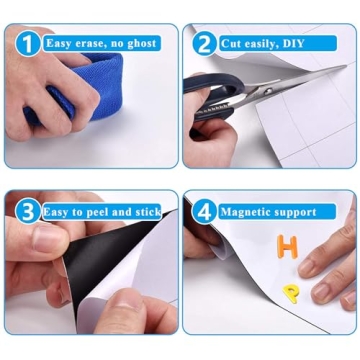 1 Easy erase, no ghost

2 Cut easily, DIY

3 Easy to peel and stick

4 Magnetic support

H

P