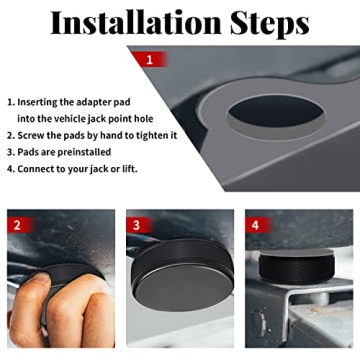 Installation Steps

1

1. Inserting the adapter pad into the vehicle jack point hole
2. Screw the pads by hand to tighten it
3. Pads are preinstalled
4. Connect to your jack or lift.

2

3

4