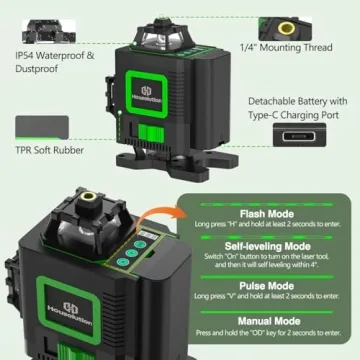 IP54 Waterproof & Dustproof

1/4" Mounting Thread

Housolution

Detachable Battery with Type-C Charging Port

TPR Soft Rubber

Flash Mode
Long press "H" and hold at least 2 seconds to enter.

Self-leveling Mode
Switch "On" button to turn on the laser tool, and then it will self leveling within 4°.

Pulse Mode
Long press "V" and hold at least 2 seconds to enter.

Manual Mode
Press and hold the "OD" key for 2 seconds to enter.

Housolution