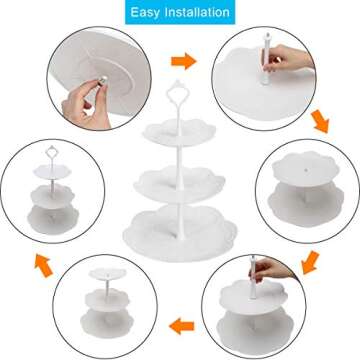 Easy Installation