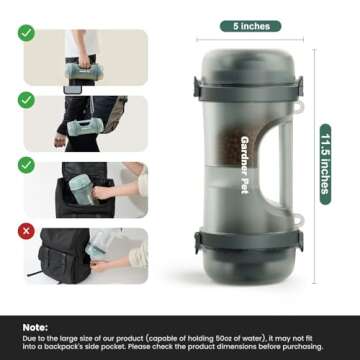 5 inches

11.5 inches

Gardner Pet

Note:
Due to the large size of our product (capable of holding 50oz of water), it may not fit into a backpack's side pocket. Please check the product dimensions before purchasing.