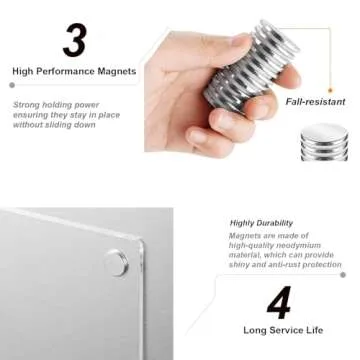 3

High Performance Magnets

Strong holding power ensuring they stay in place without sliding down

Fall-resistant

Highly Durability

Magnets are made of high-quality neodymium material, which can provide shiny and anti-rust protection

4

Long Service Life