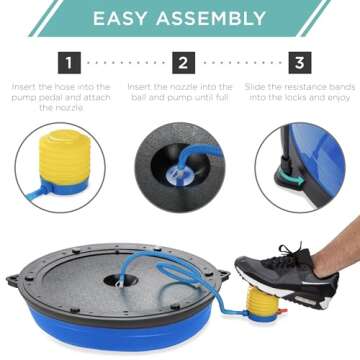 EASY ASSEMBLY

1

Insert the hose into the pump pedal and attach the nozzle

2

Insert the nozzle into the ball and pump until full

3

Slide the resistance bands into the locks and enjoy