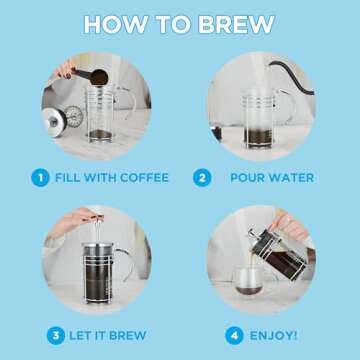 HOW TO BREW

1 FILL WITH COFFEE

2 POUR WATER

3 LET IT BREW

4 ENJOY!