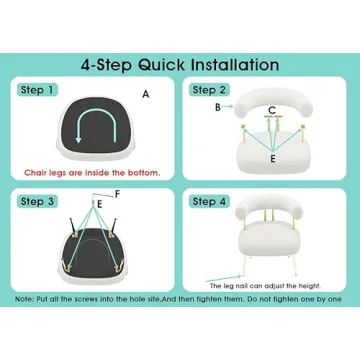 4-Step Quick Installation

Step 1

A

Chair legs are inside the bottom.

Step 2

B

C

E

Step 3

F

E

Step 4

The leg nail can adjust the height.

Note: Put all the screws into the hole site,And then tighten them. Do not tighten one by one