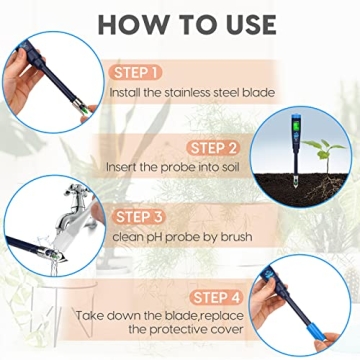 HOW TO USE

STEP 1
Install the stainless steel blade

STEP 2
Insert the probe into soil

STEP 3
clean pH probe by brush

STEP 4
Take down the blade,replace the protective cover