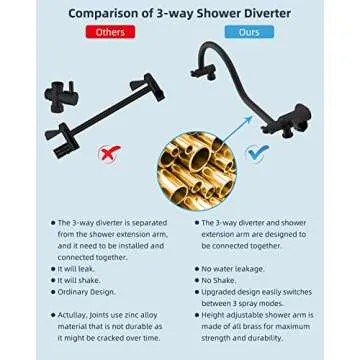 Comparison of 3-way Shower Diverter

Others

Ours

● The 3-way diverter is separated from the shower extension arm, and it need to be installed and connected together.
● It will leak.
● It will shake.
● Ordinary Design.

● Actullay, Joints use zinc alloy material that is not durable as it might be cracked over time.

● The 3-way diverter and shower extension arm are designed to be connected together.

● No water leakage.
● No Shake.
● Upgraded design easily switches between 3 spray modes.
● Height adjustable shower arm is made of all brass for maximum strength and durability.