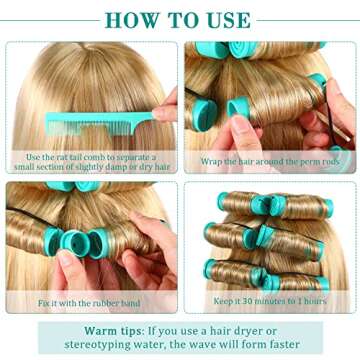 HOW TO USE

Use the rat tail comb to separate a small section of slightly damp or dry hair

Wrap the hair around the perm rods

Fix it with the rubber band

Keep it 30 minutes to 1 hours

Warm tips: If you use a hair dryer or stereotyping water, the wave will form faster