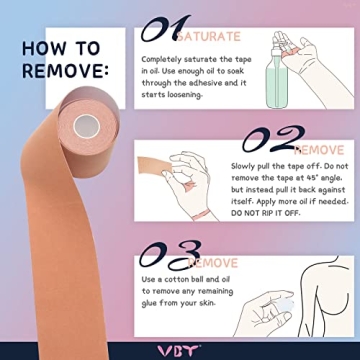 HOW TO REMOVE:

01 SATURATE

Completely saturate the tape in oil. Use enough oil to soak through the adhesive and it starts loosening.

02 REMOVE

Slowly pull the tape off. Do not remove the tape at 45° angle. but instead pull it back against itself. Apply more oil if needed. DO NOT RIP IT OFF.

03 REMOVE

Use a cotton ball and oil to remove any remaining glue from your skin.

VBT