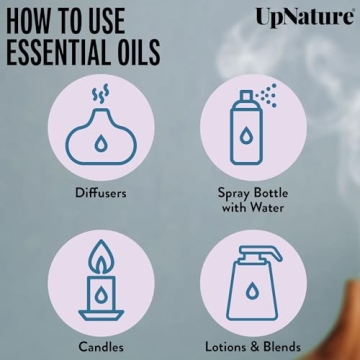 HOW TO USE ESSENTIAL OILS

UpNature®

Diffusers

Spray Bottle with Water

Candles

Lotions & Blends